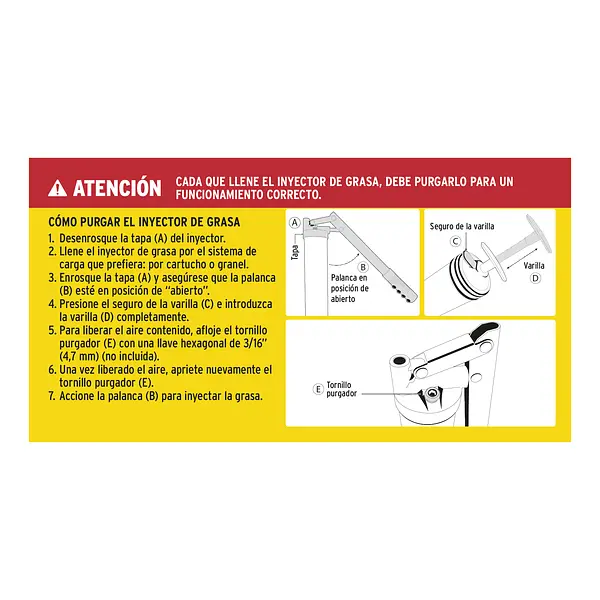 ATENCIÓN CADA QUE LLENE EL INYECTOR DE GRASA, DEBE PURGARLO PARA UN FUNCIONAMIENTO CORRECTO.

CÓMO PURGAR EL INYECTOR DE GRASA
1. Desenrosque la tapa (A) del inyector.
2. Llene el inyector de grasa por el sistema de carga que prefiera: por cartucho o granel.
3. Enrosque la tapa (A) y asegúrese que la palanca (B) esté en posición de "abierto".
4. Presione el seguro de la varilla (C) e introduzca la varilla (D) completamente.
5. Para liberar el aire contenido, afloje el tornillo purgador (E) con una llave hexagonal de 3/16" (4,7 mm) (no incluida).
6. Una vez liberado el aire, apriete nuevamente el tornillo purgador (E).
7. Accione la palanca (B) para inyectar la grasa.

A
Tapa
B
Palanca en posición de abierto

Seguro de la varilla
C
Varilla
D

E Tornillo purgador